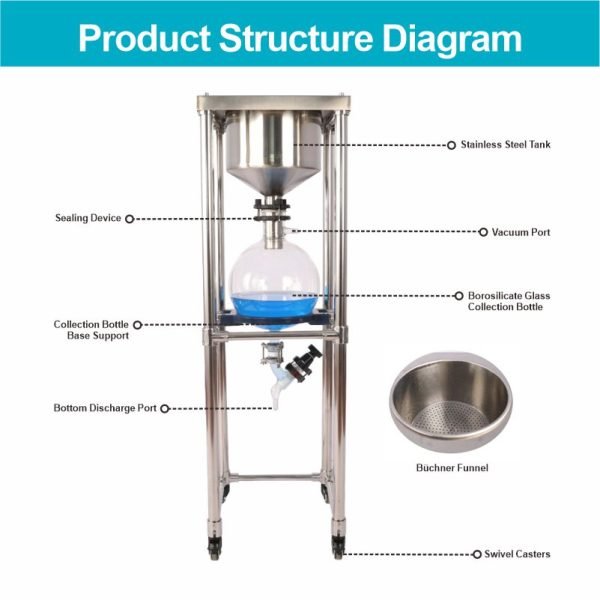 Product Structure Diagram

Stainless Steel Tank

Sealing Device

Vacuum Port

Borosilicate Glass Collection Bottle

Collection Bottle Base Support

Bottom Discharge Port

Büchner Funnel

Swivel Casters