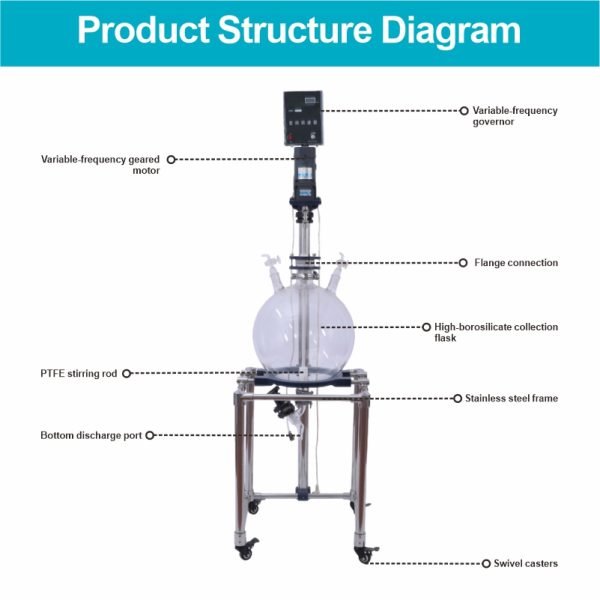 Product Structure Diagram

Variable-frequency governor

Variable-frequency geared motor

Flange connection

High-borosilicate collection flask

PTFE stirring rod

Stainless steel frame

Bottom discharge port

Swivel casters