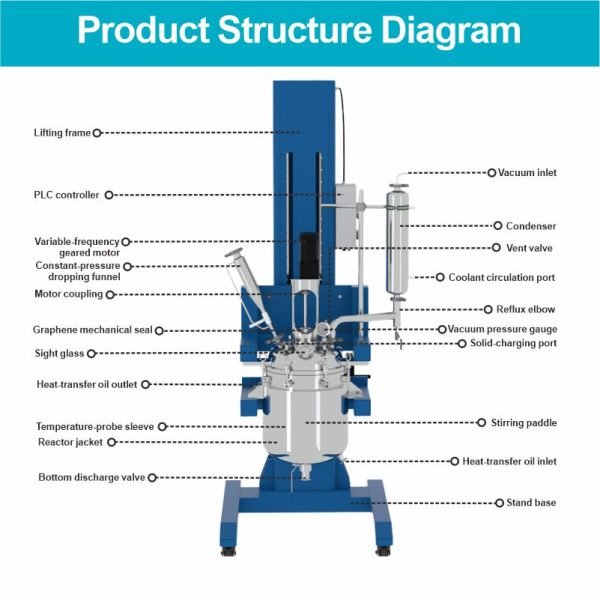 Product Structure Diagram

Lifting frame

PLC controller

Variable-frequency geared motor

Constant-pressure dropping funnel

Motor coupling

Graphene mechanical seal

Sight glass

Heat-transfer oil outlet

Temperature-probe sleeve

Reactor jacket

Bottom discharge valve

Vacuum inlet

Condenser

Vent valve

Coolant circulation port

Reflux elbow

Vacuum pressure gauge

Solid-charging port

Stirring paddle

Heat-transfer oil inlet

Stand base