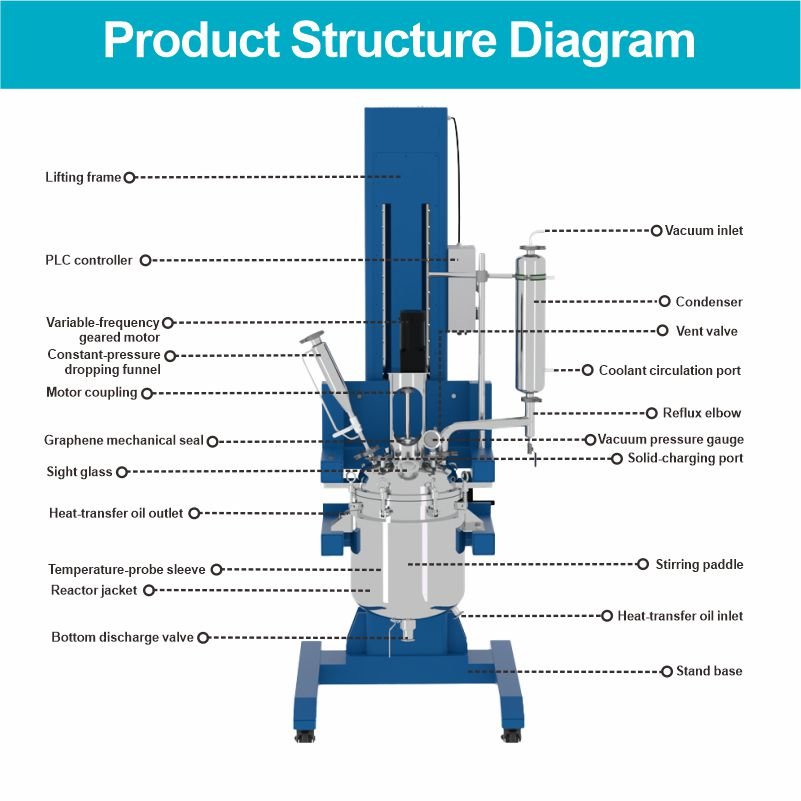 Product Structure Diagram

Lifting frame

PLC controller

Variable-frequency geared motor

Constant-pressure dropping funnel

Motor coupling

Graphene mechanical seal

Sight glass

Heat-transfer oil outlet

Temperature-probe sleeve

Reactor jacket

Bottom discharge valve

Vacuum inlet

Condenser

Vent valve

Coolant circulation port

Reflux elbow

Vacuum pressure gauge

Solid-charging port

Stirring paddle

Heat-transfer oil inlet

Stand base