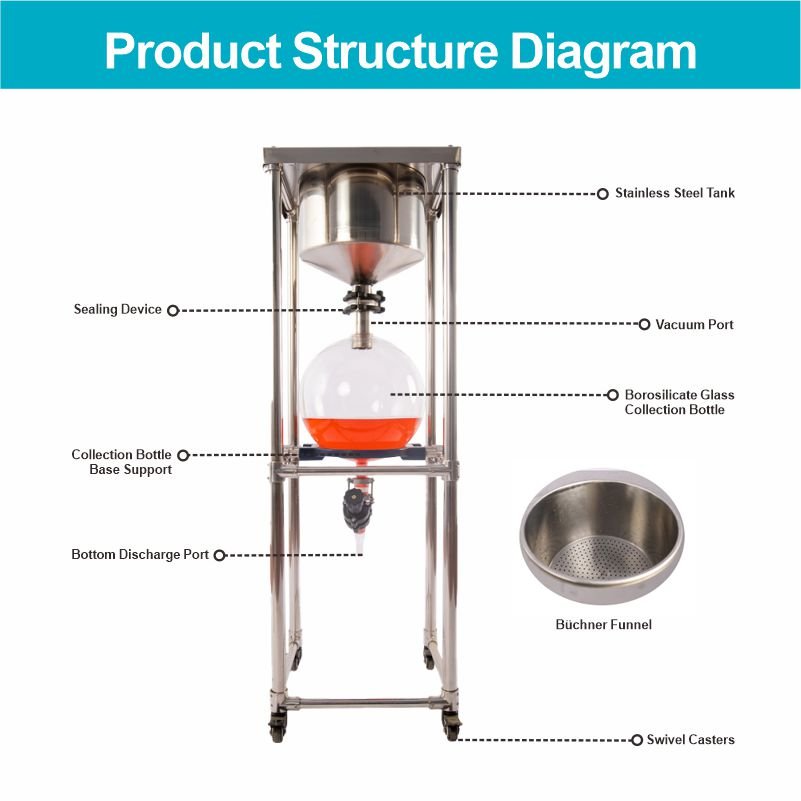 Product Structure Diagram

Stainless Steel Tank

Sealing Device

Vacuum Port

Borosilicate Glass Collection Bottle

Collection Bottle Base Support

Bottom Discharge Port

Büchner Funnel

Swivel Casters