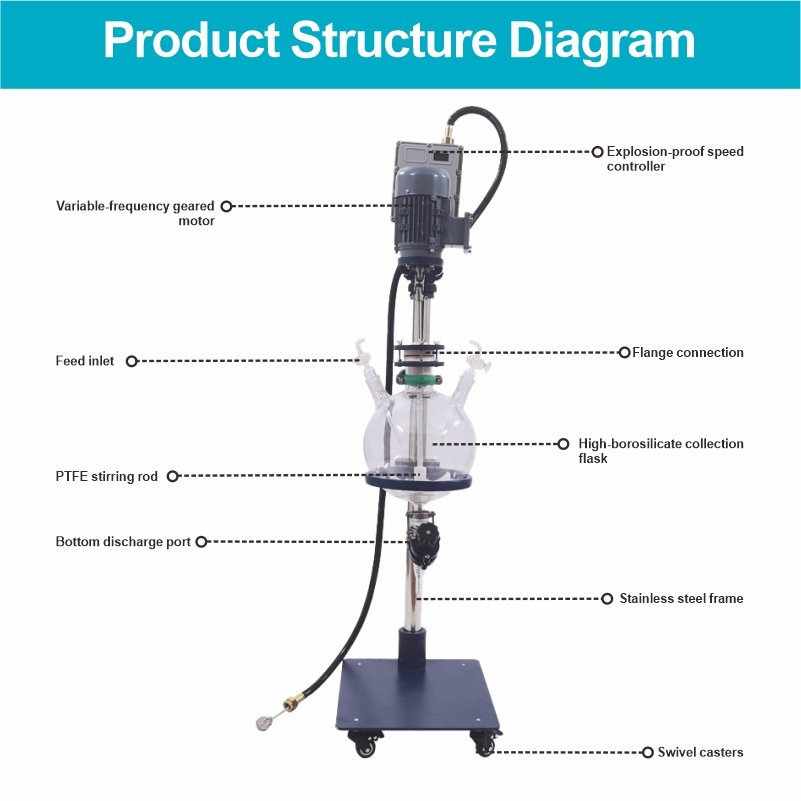 Product Structure Diagram

Explosion-proof speed controller

Variable-frequency geared motor

Feed inlet

Flange connection

High-borosilicate collection flask

PTFE stirring rod

Bottom discharge port

Stainless steel frame

Swivel casters