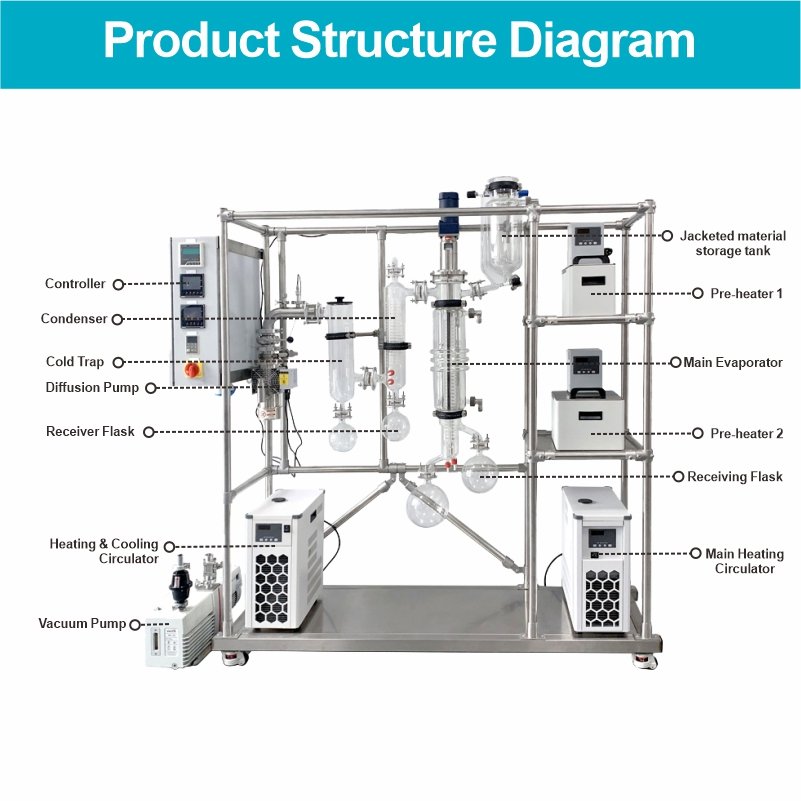 Product Structure Diagram

Controller

Condenser

Cold Trap

Diffusion Pump

Receiver Flask

Heating & Cooling Circulator

Vacuum Pump

Jacketed material storage tank

Pre-heater 1

Main Evaporator

Pre-heater 2

Receiving Flask

Main Heating Circulator